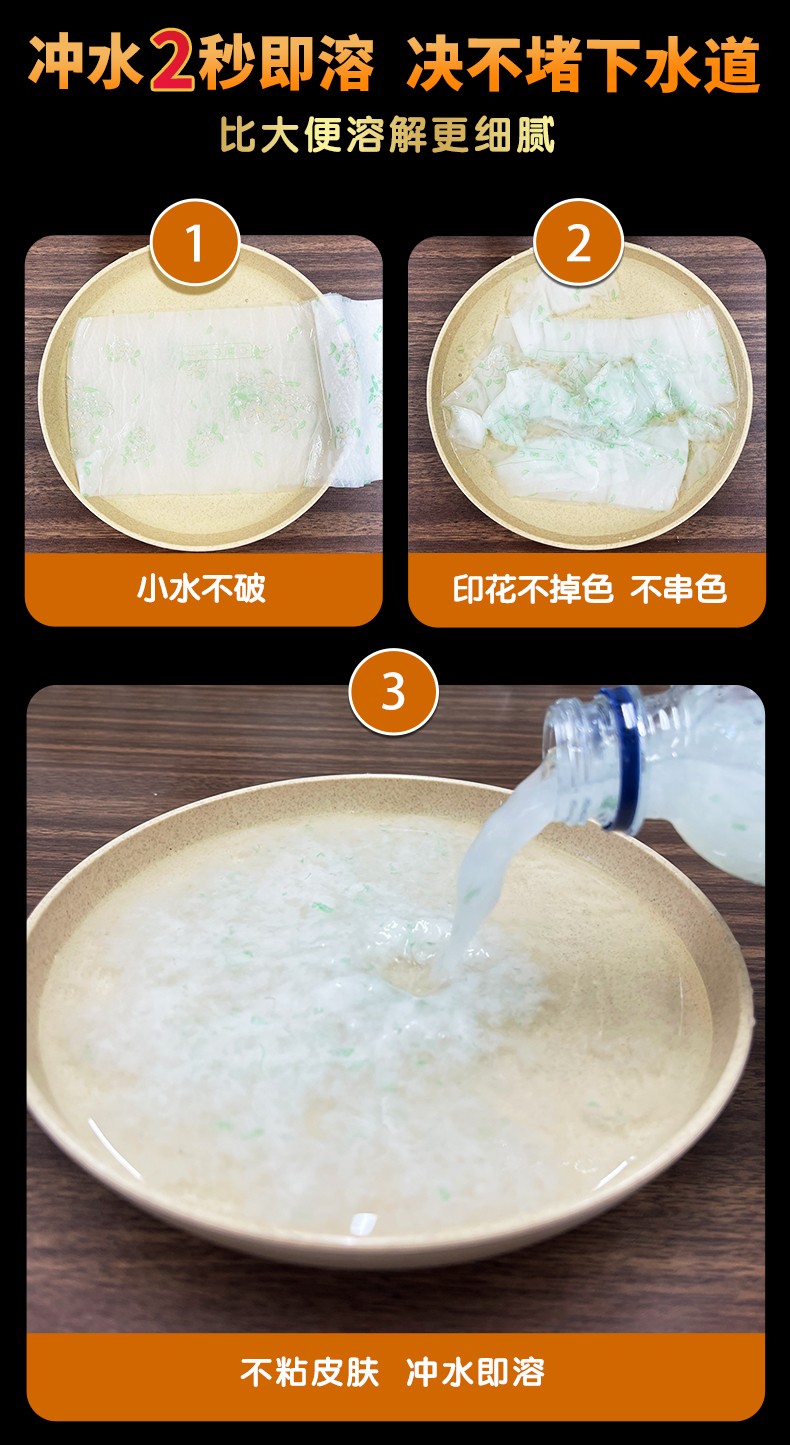 冲水2秒即溶 决不堵下水道

比大便溶解更细腻

1

小水不破

2

印花不掉色 不串色

3

不粘皮肤 冲水即溶